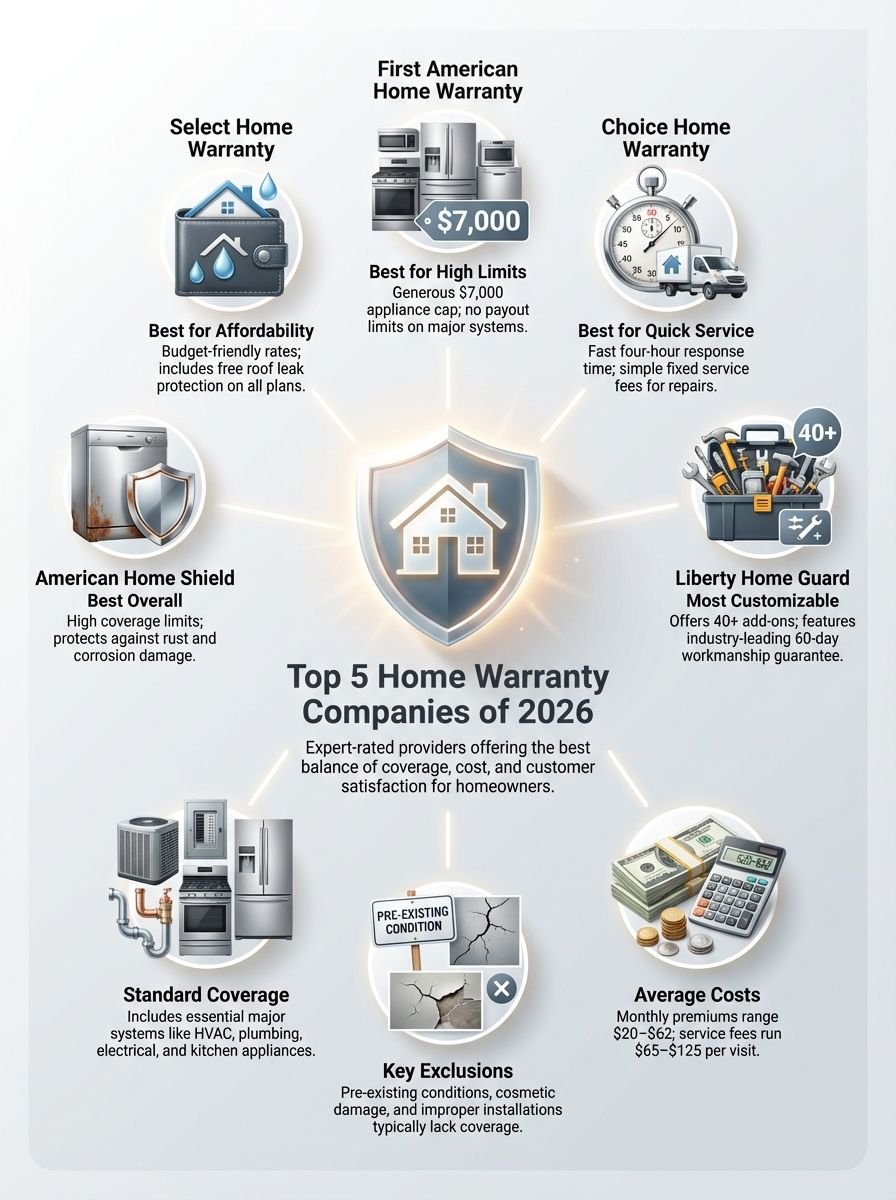 First American Home Warranty

$7,000

Best for High Limits
Generous $7,000 appliance cap; no payout limits on major systems.

Select Home Warranty

Best for Affordability
Budget-friendly rates; includes free roof leak protection on all plans.

Choice Home Warranty

Best for Quick Service
Fast four-hour response time; simple fixed service fees for repairs.

American Home Shield
Best Overall
High coverage limits; protects against rust and corrosion damage.

40+

Liberty Home Guard
Most Customizable
Offers 40+ add-ons; features industry-leading 60-day workmanship guarantee.

Top 5 Home Warranty Companies of 2026

Expert-rated providers offering the best balance of coverage, cost, and customer satisfaction for homeowners.

Standard Coverage
Includes essential major systems like HVAC, plumbing, electrical, and kitchen appliances.

PRE-EXISTING CONDITION

Key Exclusions
Pre-existing conditions, cosmetic damage, and improper installations typically lack coverage.

Average Costs
Monthly premiums range $20–$62; service fees run $65–$125 per visit.